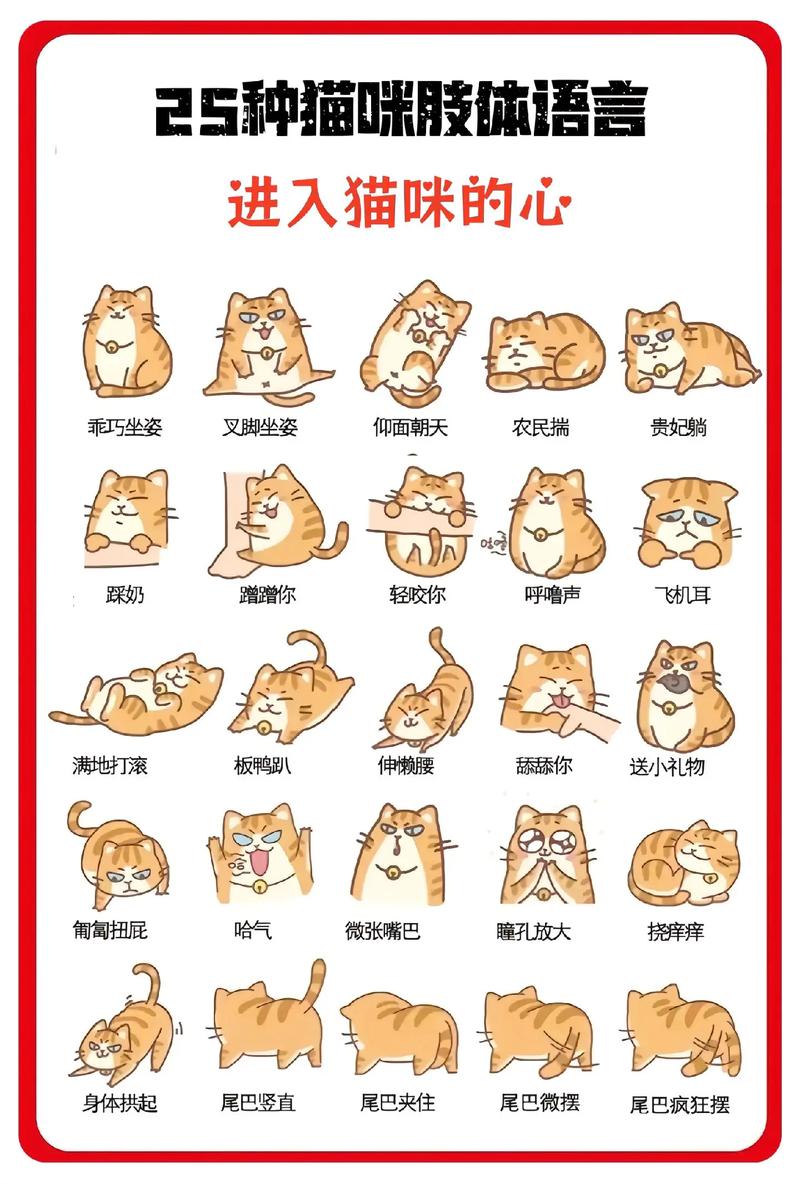 25种猫咪肢体语言

进入猫咪的心

乖巧坐姿
叉脚坐姿
仰面朝天
农民揣
贵妃躺

踩奶
蹭蹭你
轻咬你
呼噜声
飞机耳

满地打滚
板鸭趴
伸懒腰
舔舔你
送小礼物

匍匐扭屁
哈气
微张嘴巴
瞳孔放大
挠痒痒

身体拱起
尾巴竖直
尾巴夹住
尾巴微摆
尾巴疯狂摆