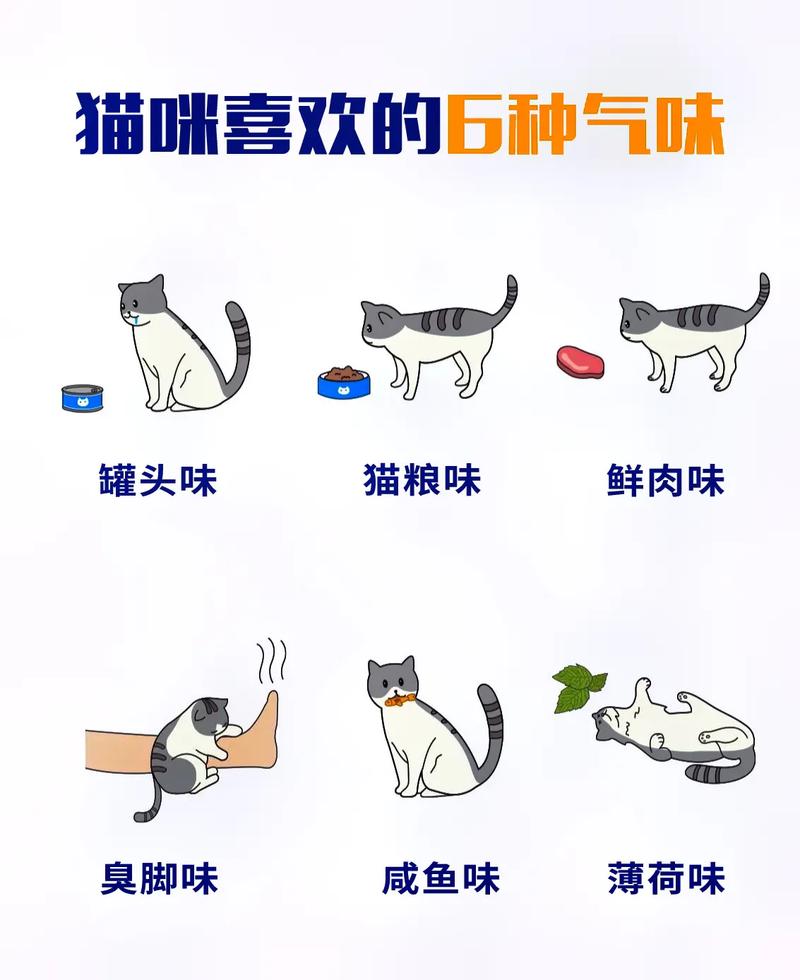 猫咪喜欢的6种气味

罐头味

猫粮味

鲜肉味

臭脚味

咸鱼味

薄荷味